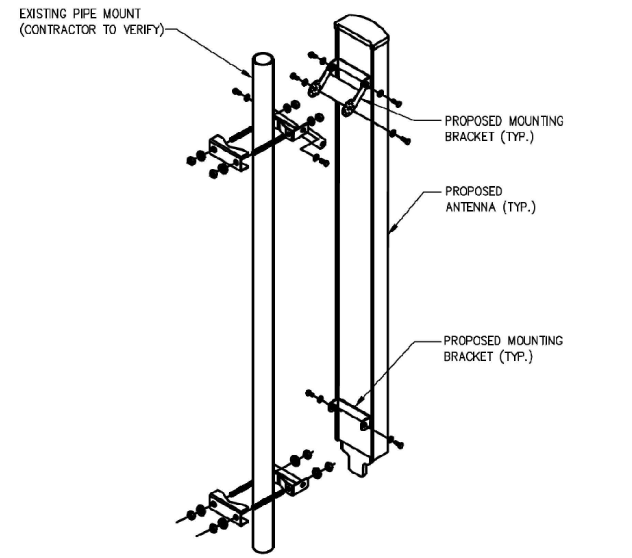 EXISTING PIPE MOUNT
(CONTRACTOR TO VERIFY)

PROPOSED MOUNTING
BRACKET (TYP.)

PROPOSED
ANTENNA (TYP.)

PROPOSED MOUNTING
BRACKET (TYP.)